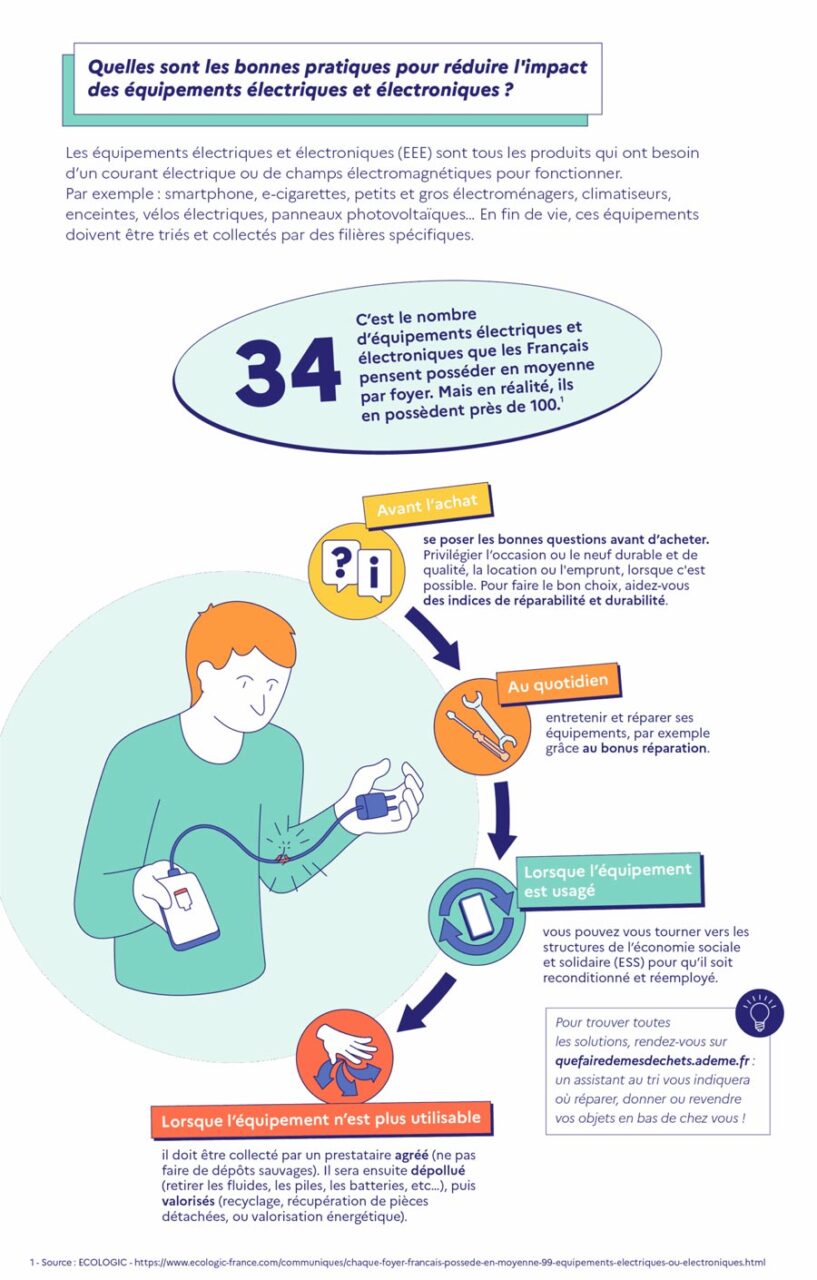 Quelles sont les bonnes pratiques pour réduire l'impact des équipements électriques et électroniques ?

Les équipements électriques et électroniques (EEE) sont tous les produits qui ont besoin d'un courant électrique ou de champs électromagnétiques pour fonctionner.
Par exemple : smartphone, e-cigarettes, petits et gros électroménagers, climatiseurs, enceintes, vélos électriques, panneaux photovoltaïques... En fin de vie, ces équipements doivent être triés et collectés par des filières spécifiques.

34 C'est le nombre d'équipements électriques et électroniques que les Français pensent posséder en moyenne par foyer. Mais en réalité, ils en possèdent près de 100.$^1$

Avant l'achat

se poser les bonnes questions avant d'acheter. Privilégier l'occasion ou le neuf durable et de qualité, la location ou l'emprunt, lorsque c'est possible. Pour faire le bon choix, aidez-vous des indices de réparabilité et durabilité.

Au quotidien

entretenir et réparer ses équipements, par exemple grâce au bonus réparation.

Lorsque l'équipement est usagé

vous pouvez vous tourner vers les structures de l'économie sociale et solidaire (ESS) pour qu'il soit reconditionné et réemployé.

Pour trouver toutes les solutions, rendez-vous sur quefairedemesdechets.ademe.fr : un assistant au tri vous indiquera où réparer, donner ou revendre vos objets en bas de chez vous !

Lorsque l'équipement n'est plus utilisable

il doit être collecté par un prestataire agréé (ne pas faire de dépôts sauvages). Il sera ensuite dépollué (retirer les fluides, les piles, les batteries, etc...), puis valorisés (recyclage, récupération de pièces détachées, ou valorisation énergétique).

1 - Source : ECOLOGIC - https://www.ecologic-france.com/communiques/chaque-foyer-francais-possede-en-moyenne-99-equipements-electriques-ou-electroniques.html